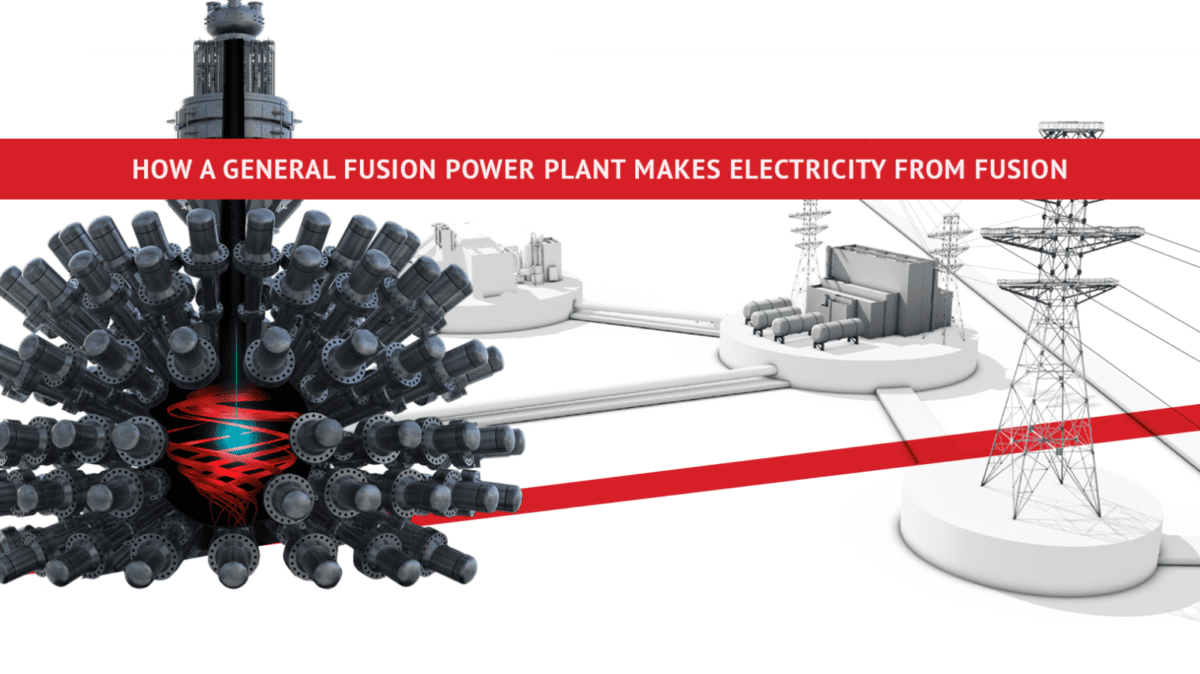 HOW A GENERAL FUSION POWER PLANT MAKES ELECTRICITY FROM FUSION