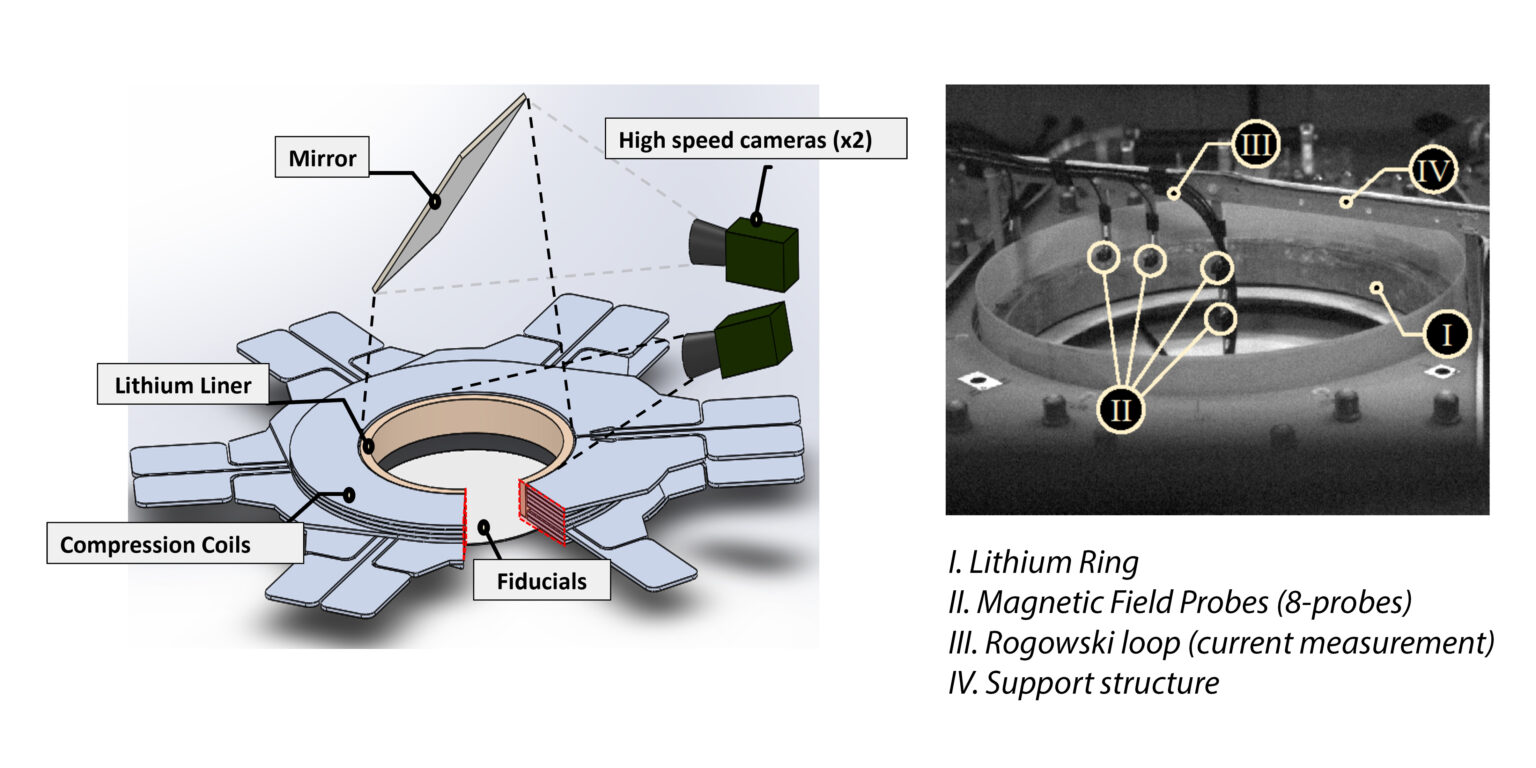 Mirror

High speed cameras (x2)

Lithium Liner

Compression Coils

Fiducials

III

IV

I

II

I. Lithium Ring
II. Magnetic Field Probes (8-probes)
III. Rogowski loop (current measurement)
IV. Support structure